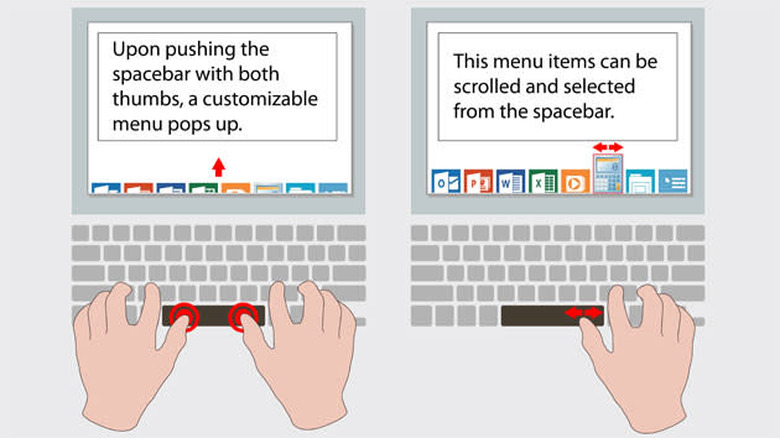 Upon pushing the spacebar with both thumbs, a customizable menu pops up.

This menu items can be scrolled and selected from the spacebar.