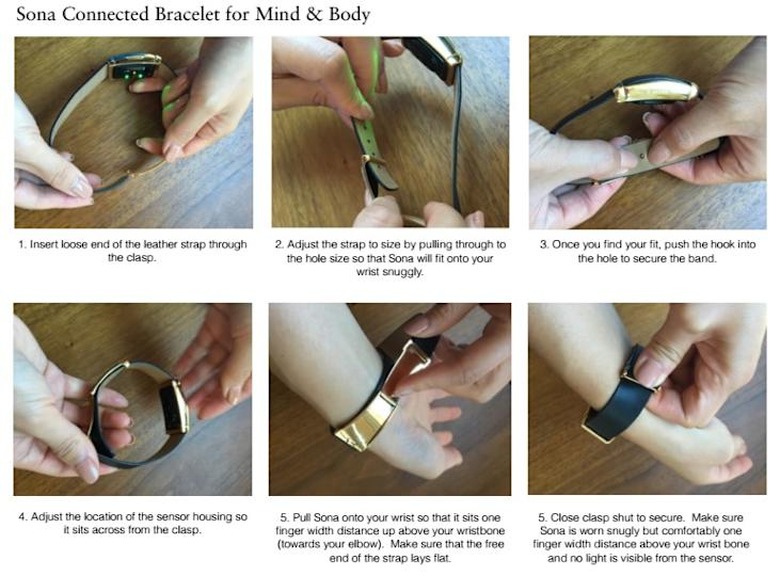 Sona Connected Bracelet for Mind & Body

1. Insert loose end of the leather strap through the clasp.

2. Adjust the strap to size by pulling through to the hole size so that Sona will fit onto your wrist snuggly.

3. Once you find your fit, push the hook into the hole to secure the band.

4. Adjust the location of the sensor housing so it sits across from the clasp.

5. Pull Sona onto your wrist so that it sits one finger width distance up above your wristbone (towards your elbow). Make sure that the free end of the strap lays flat.

5. Close clasp shut to secure. Make sure Sona is worn snugly but comfortably one finger width distance above your wrist bone and no light is visible from the sensor.