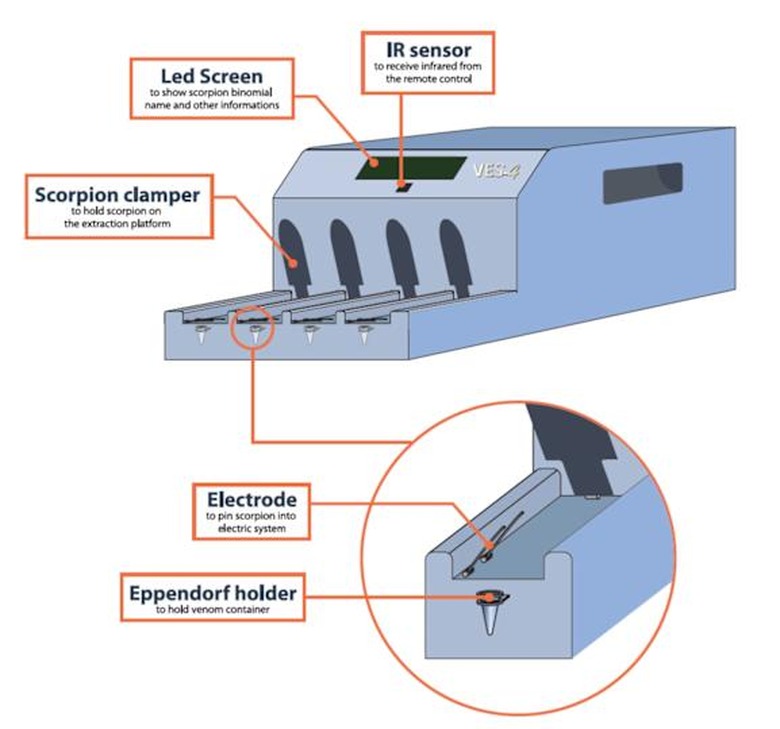 Led Screen
to show scorpion binomial name and other informations

IR sensor
to receive infrared from the remote control

VES-4

Scorpion clamper
to hold scorpion on the extraction platform

Electrode
to pin scorpion into electric system

Eppendorf holder
to hold venom container